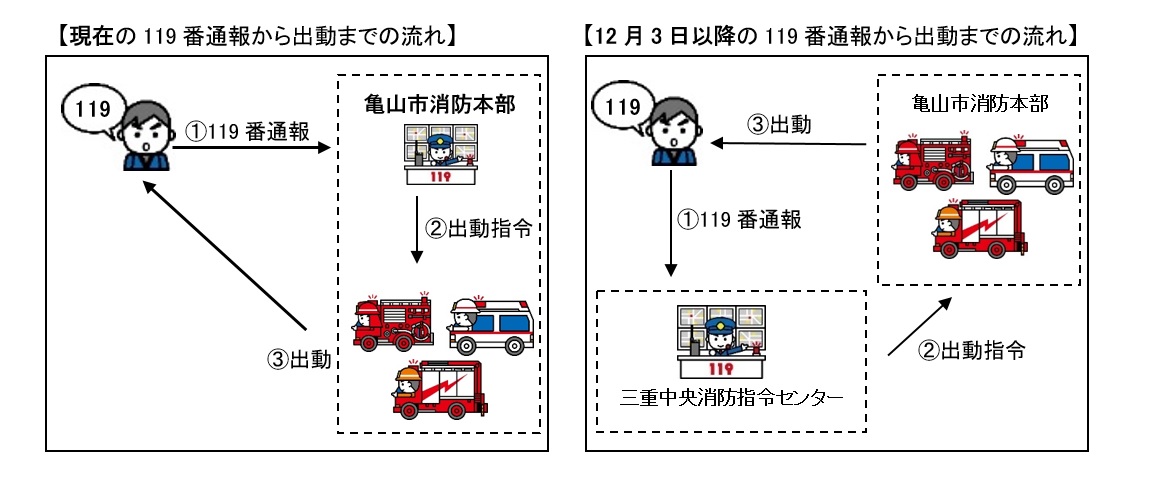 【現在の 119 番通報から出動までの流れ】

119

①119 番通報

亀山市消防本部

119

②出動指令

③出動

【12 月 3 日以降の 119 番通報から出動までの流れ】

119

③出動

亀山市消防本部

①119 番通報

119

三重中央消防指令センター

②出動指令